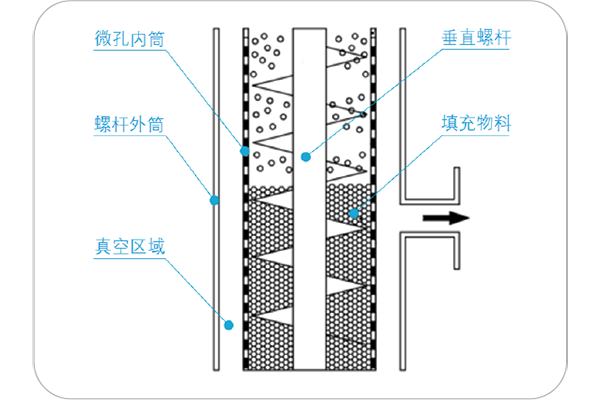 微孔内筒

螺杆外筒

真空区域

垂直螺杆

填充物料